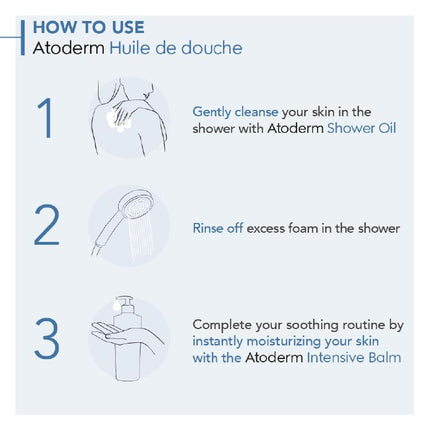 HOW TO USE
Atoderm Huile de douche

1

Gently cleanse your skin in the shower with Atoderm Shower Oil

2

Rinse off excess foam in the shower

3

Complete your soothing routine by instantly moisturizing your skin with the Atoderm Intensive Balm