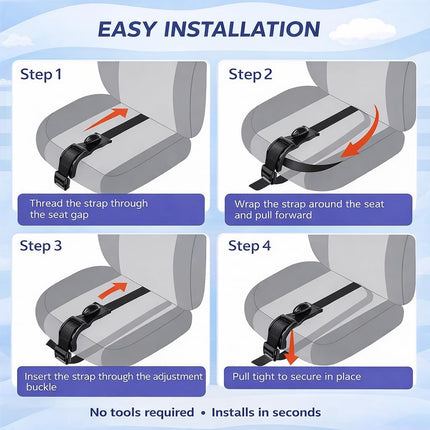 EASY INSTALLATION

Step 1

Thread the strap through the seat gap

Step 2

Wrap the strap around the seat and pull forward

Step 3

Insert the strap through the adjustment buckle

Step 4

Pull tight to secure in place

No tools required • Installs in seconds