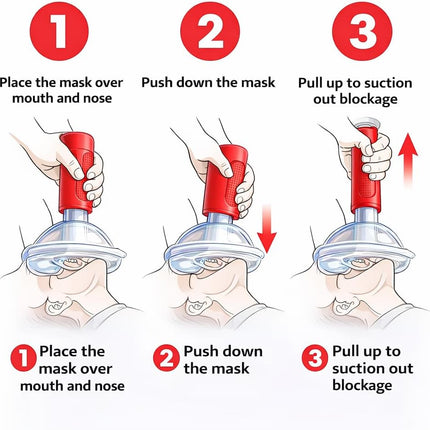 1

Place the mask over mouth and nose

2

Push down the mask

3

Pull up to suction out blockage

1 Place the mask over mouth and nose

2 Push down the mask

3 Pull up to suction out blockage