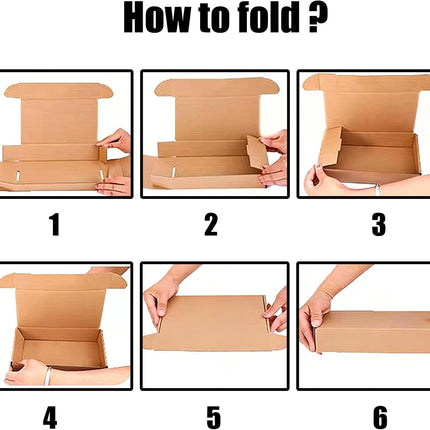 How to fold ?

1

2

3

4

5

6