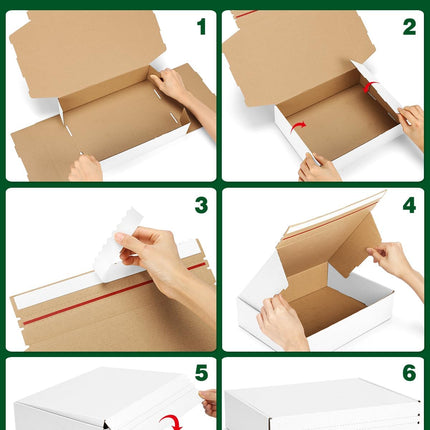 1

2

3

4

5

6