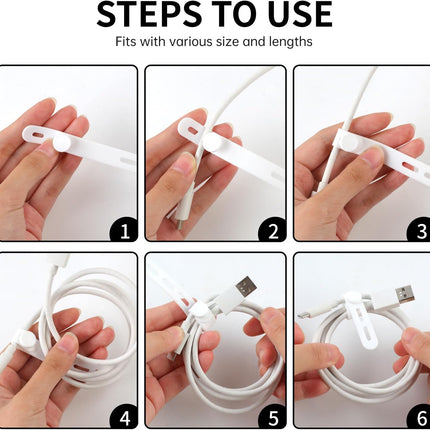 STEPS TO USE

Fits with various size and lengths

1

2

3

4

5

6