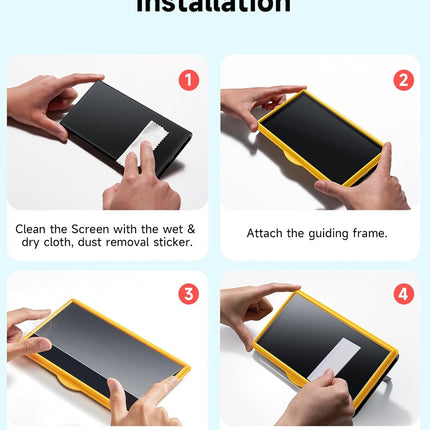 Installation

1

Clean the Screen with the wet & dry cloth, dust removal sticker.

2

Attach the guiding frame.

3

4