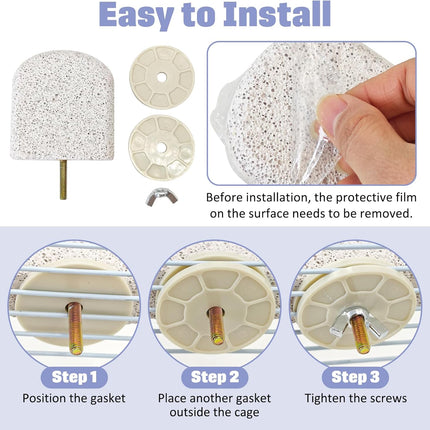 Easy to Install

Before installation, the protective film on the surface needs to be removed.

Step 1
Position the gasket

Step 2
Place another gasket outside the cage

Step 3
Tighten the screws