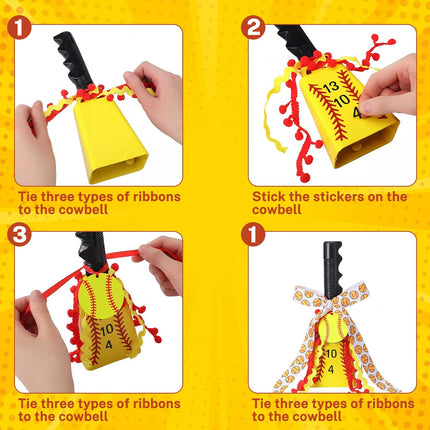 1

Tie three types of ribbons to the cowbell

2

13
10
4

Stick the stickers on the cowbell

3

10
4

Tie three types of ribbons to the cowbell

1

10
4

Tie three types of ribbons to the cowbell