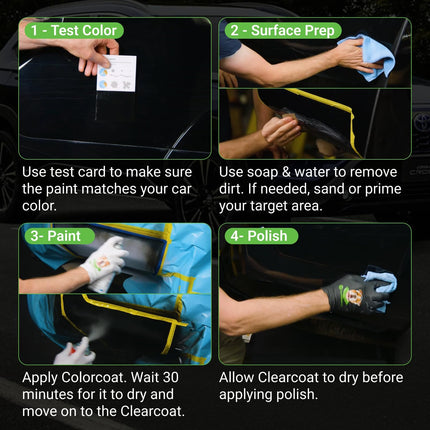 1 - Test Color

Use test card to make sure the paint matches your car color.

2 - Surface Prep

Use soap & water to remove dirt. If needed, sand or prime your target area.

3- Paint

Apply Colorcoat. Wait 30 minutes for it to dry and move on to the Clearcoat.

4- Polish

Allow Clearcoat to dry before applying polish.