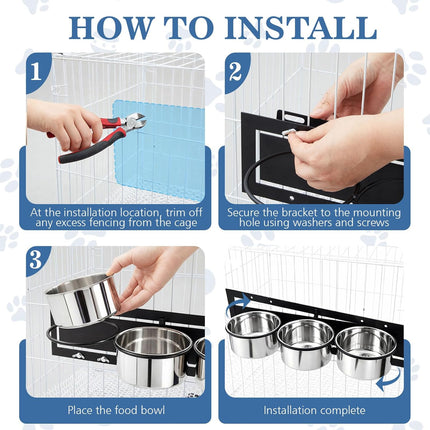 HOW TO INSTALL

1

At the installation location, trim off any excess fencing from the cage

2

Secure the bracket to the mounting hole using washers and screws

3

Place the food bowl

Installation complete