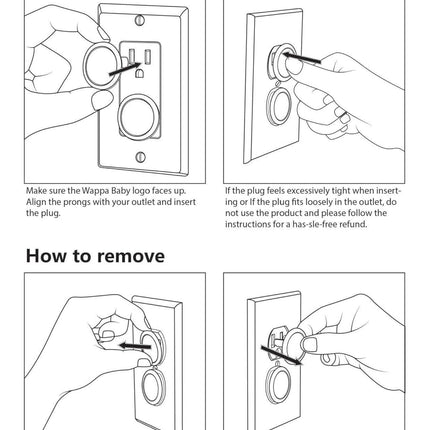 Make sure the Wappa Baby logo faces up. Align the prongs with your outlet and insert the plug.

If the plug feels excessively tight when inserting or If the plug fits loosely in the outlet, do not use the product and please follow the instructions for a has-sle-free refund.

How to remove