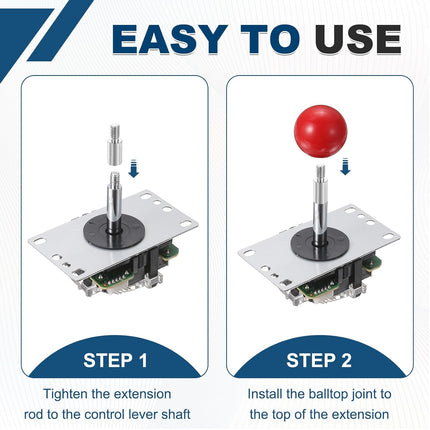 EASY TO USE

STEP 1

Tighten the extension rod to the control lever shaft

STEP 2

Install the balltop joint to the top of the extension