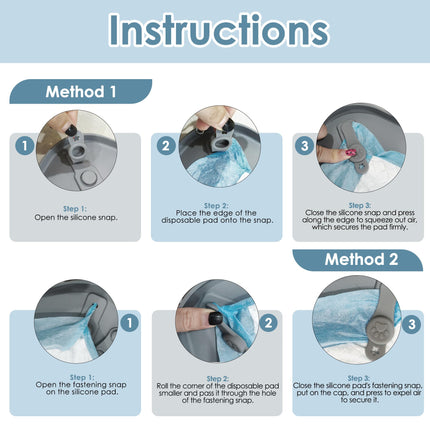 Instructions

Method 1

1

Step 1:
Open the silicone snap.

2

Step 2:
Place the edge of the disposable pad onto the snap.

3

Step 3:
Close the silicone snap and press along the edge to squeeze out air, which secures the pad firmly.

Method 2

1

Step 1:
Open the fastening snap on the silicone pad.

2

Step 2:
Roll the corner of the disposable pad smaller and pass it through the hole of the fastening snap.

3

Step 3:
Close the silicone pad's fastening snap, put on the cap, and press to expel air to secure it.