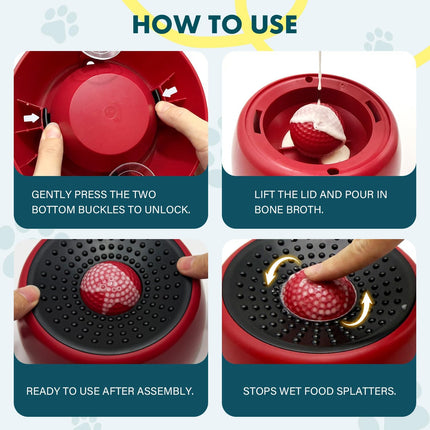 HOW TO USE

GENTLY PRESS THE TWO BOTTOM BUCKLES TO UNLOCK.

LIFT THE LID AND POUR IN BONE BROTH.

READY TO USE AFTER ASSEMBLY.

STOPS WET FOOD SPLATTERS.