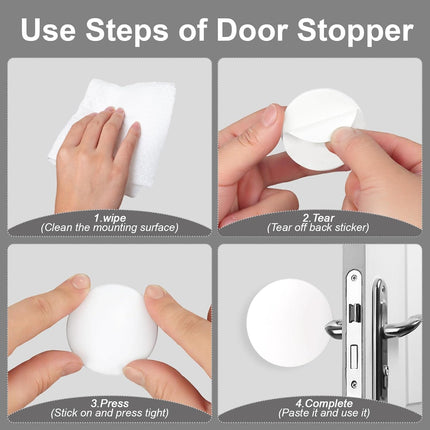 Use Steps of Door Stopper

1.wipe
(Clean the mounting surface)

2.Tear
(Tear off back sticker)

3.Press
(Stick on and press tight)

4.Complete
(Paste it and use it)