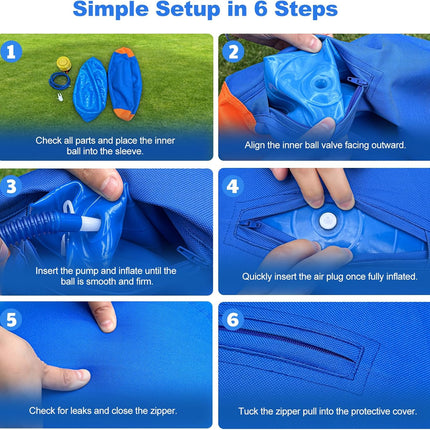 Simple Setup in 6 Steps

1

Check all parts and place the inner ball into the sleeve.

2

Align the inner ball valve facing outward.

3

Insert the pump and inflate until the ball is smooth and firm.

4

Quickly insert the air plug once fully inflated.

5

Check for leaks and close the zipper.

6

Tuck the zipper pull into the protective cover.