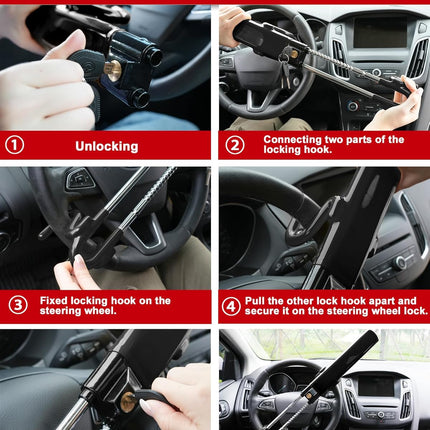 1 Unlocking

2 Connecting two parts of the locking hook.

3 Fixed locking hook on the steering wheel.

4 Pull the other lock hook apart and secure it on the steering wheel lock.